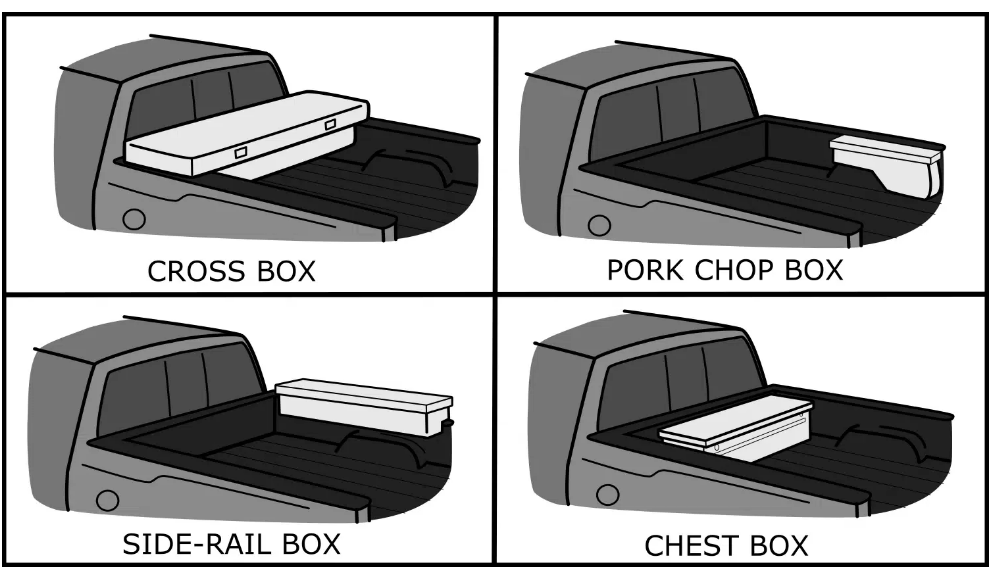 CROSS BOX

PORK CHOP BOX

SIDE-RAIL BOX

CHEST BOX