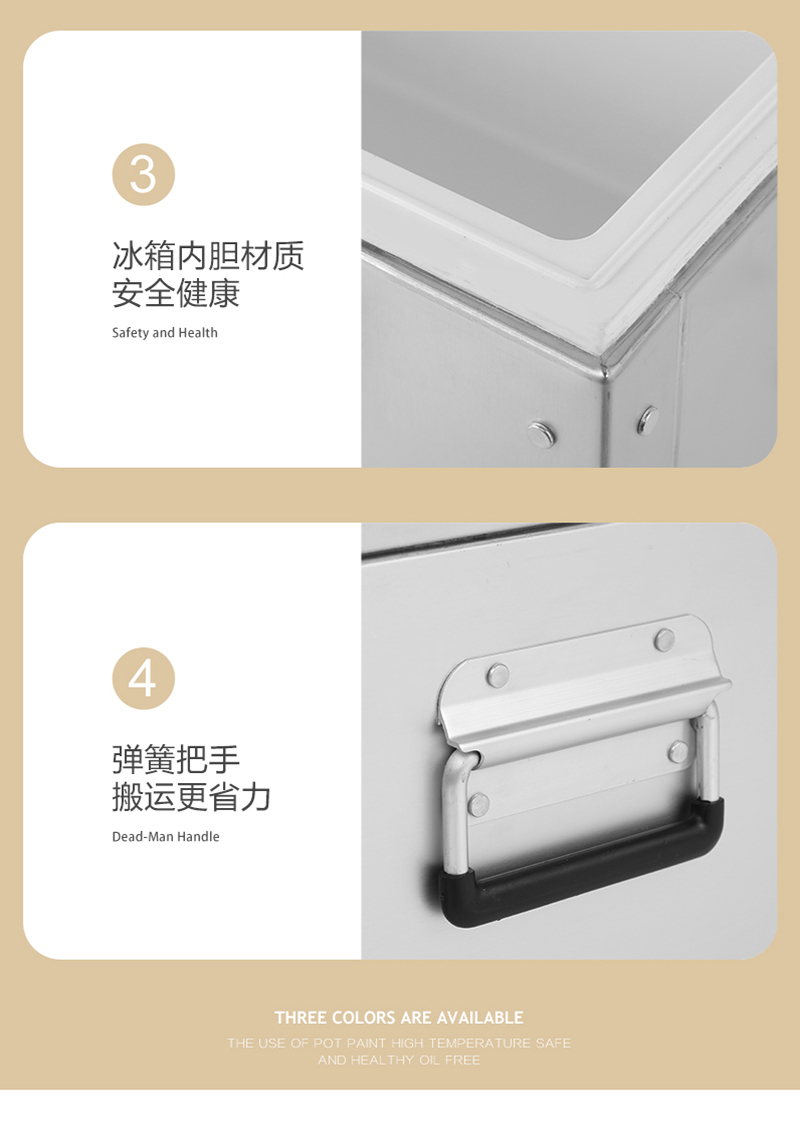 3

冰箱内胆材质
安全健康

Safety and Health

4

弹簧把手
搬运更省力

Dead-Man Handle

THREE COLORS ARE AVAILABLE

THE USE OF POT PAINT HIGH TEMPERATURE SAFE AND HEALTHY OIL FREE