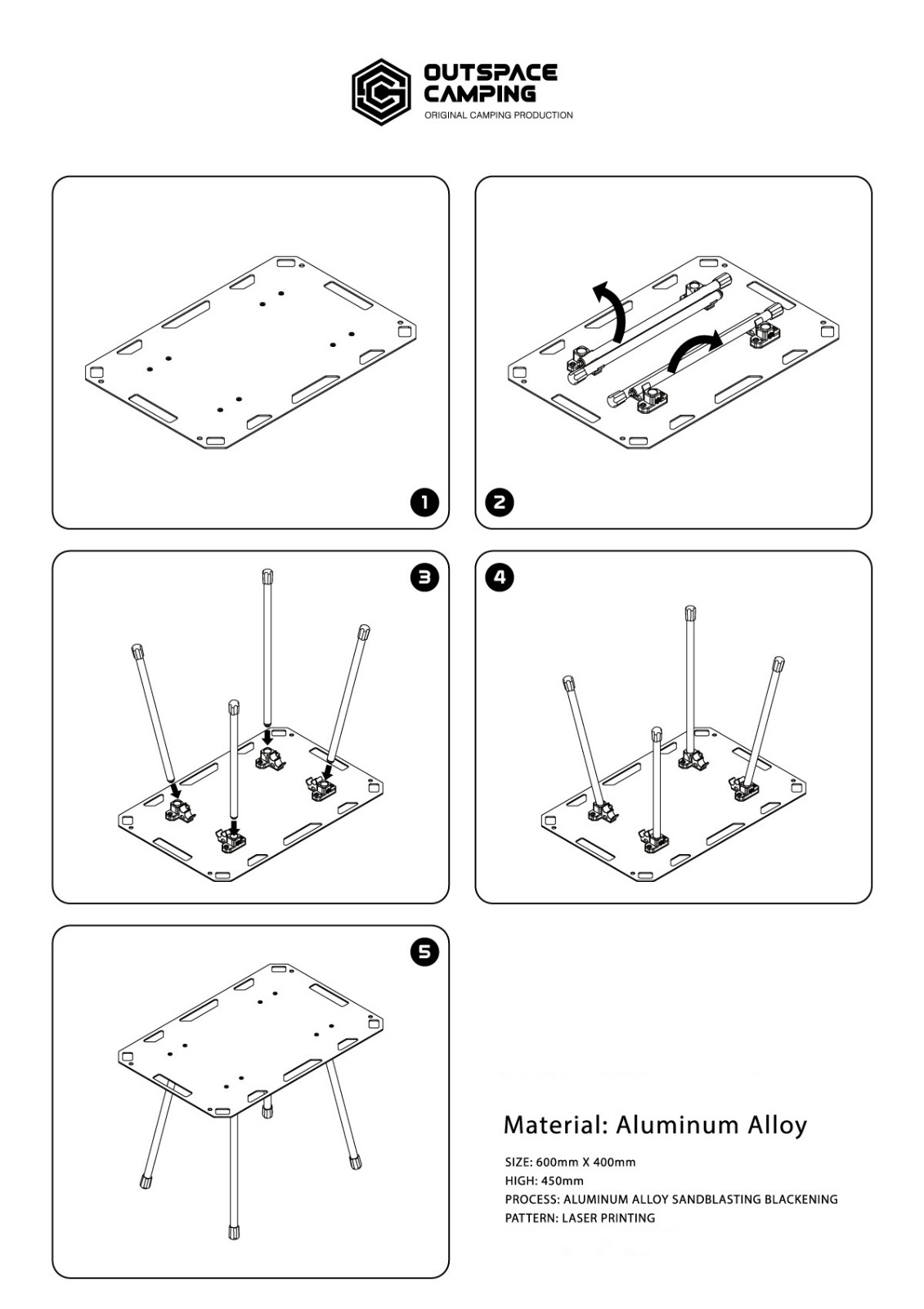 OUTSPACE CAMPING
ORIGINAL CAMPING PRODUCTION

1

2

3

4

5

Material: Aluminum Alloy

SIZE: 600mm X 400mm
HIGH: 450mm
PROCESS: ALUMINUM ALLOY SANDBLASTING BLACKENING
PATTERN: LASER PRINTING