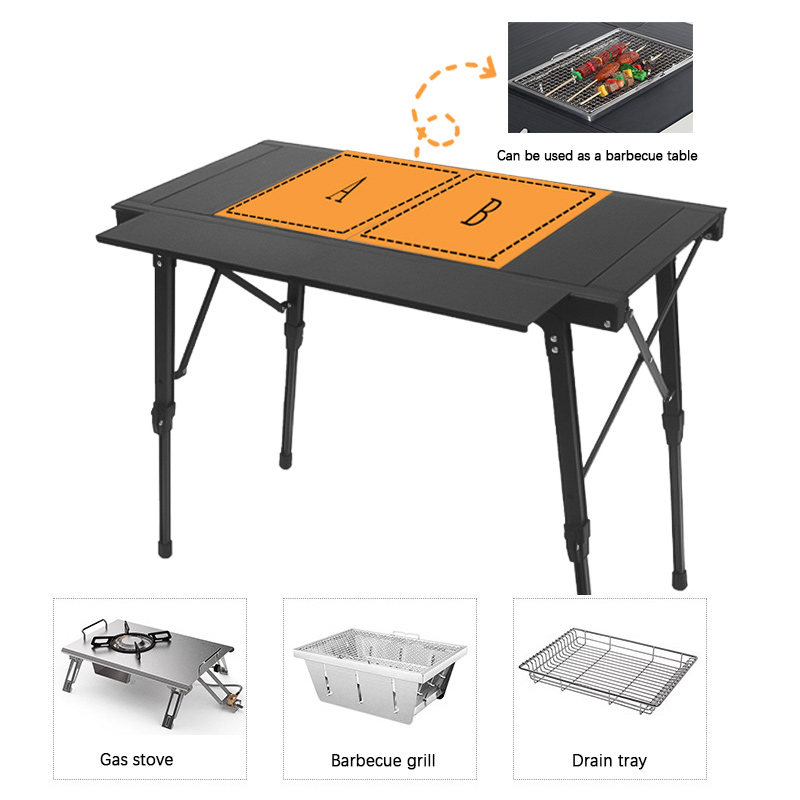 Can be used as a barbecue table

A

B

Gas stove

Barbecue grill

Drain tray