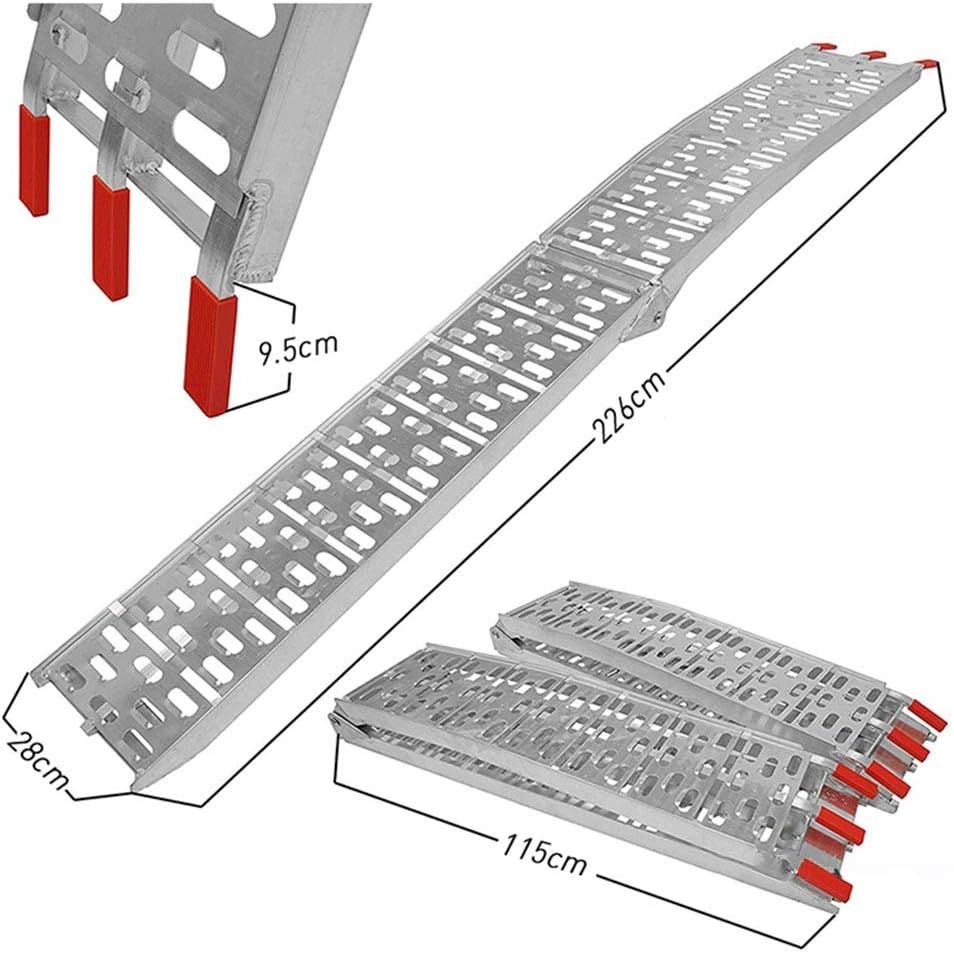 9.5cm

226cm

28cm

115cm